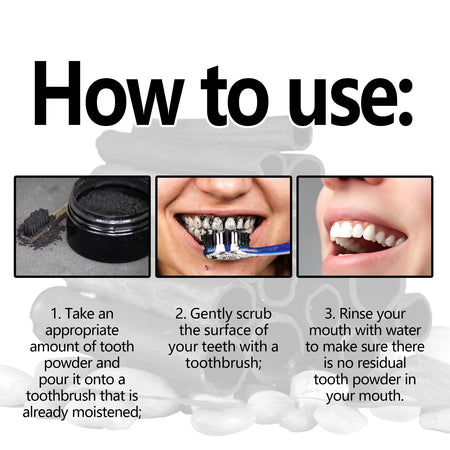 How to use:

1. Take an appropriate amount of tooth powder and pour it onto a toothbrush that is already moistened;

2. Gently scrub the surface of your teeth with a toothbrush;

3. Rinse your mouth with water to make sure there is no residual tooth powder in your mouth.