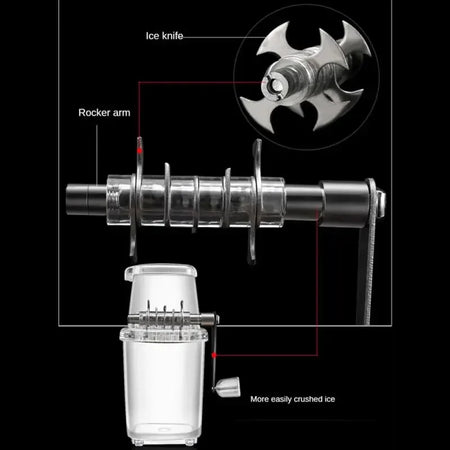 Ice knife

Rocker arm

More easily crushed ice