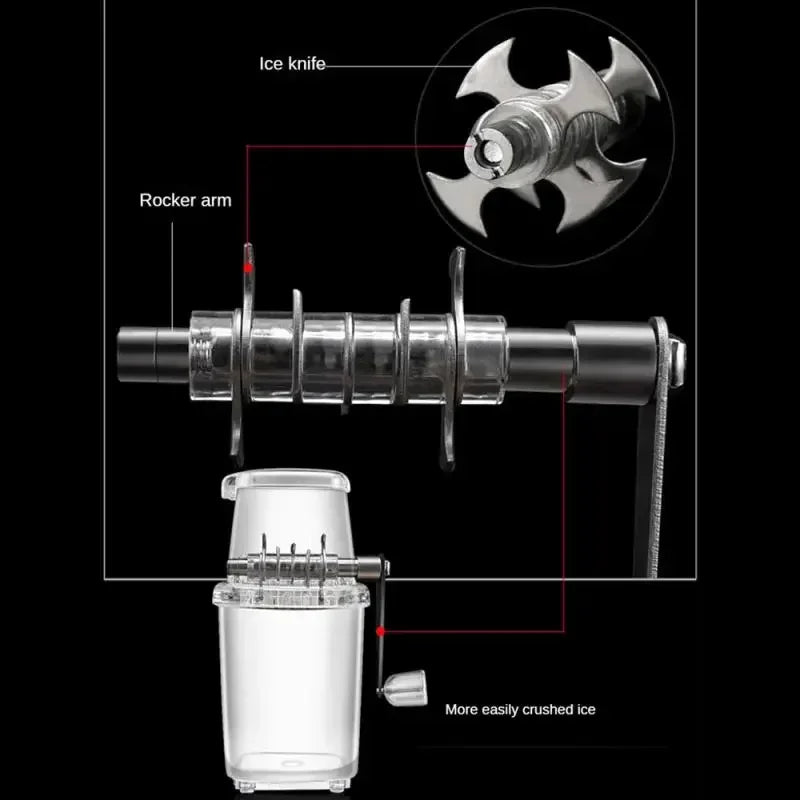 Ice knife

Rocker arm

More easily crushed ice