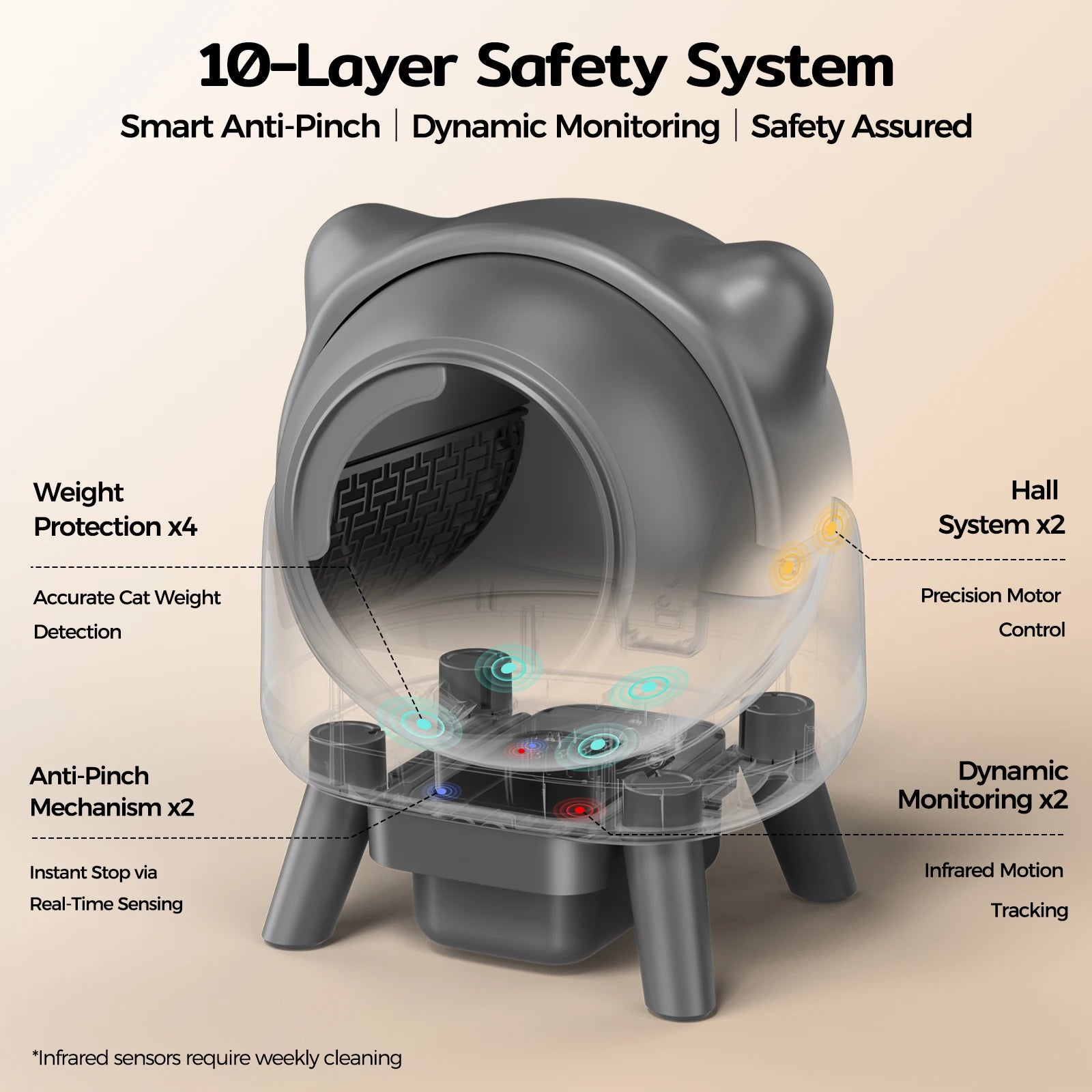 10-Layer Safety System

Smart Anti-Pinch | Dynamic Monitoring | Safety Assured

Weight Protection x4

Accurate Cat Weight Detection

Hall System x2

Precision Motor Control

Anti-Pinch Mechanism x2

Instant Stop via Real-Time Sensing

Dynamic Monitoring x2

Infrared Motion Tracking

*Infrared sensors require weekly cleaning