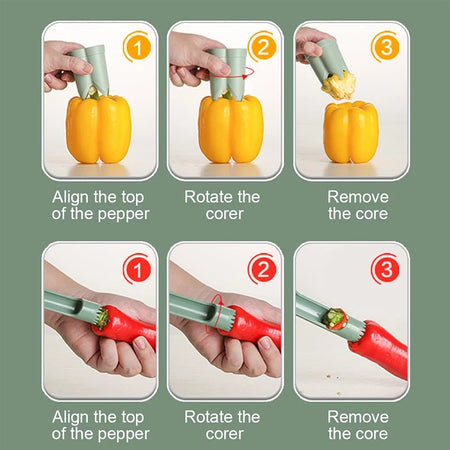 1

Align the top of the pepper

2

Rotate the corer

3

Remove the core

1

Align the top of the pepper

2

Rotate the corer

3

Remove the core