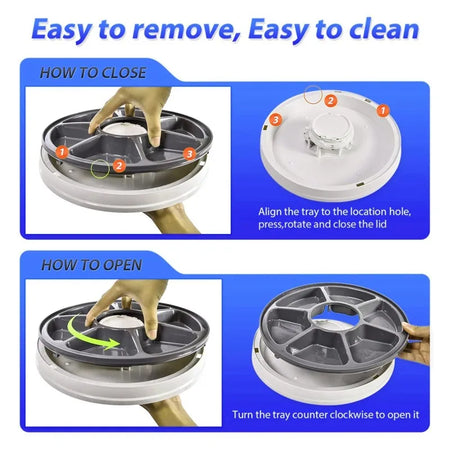 Easy to remove, Easy to clean

HOW TO CLOSE

1 2 3

3 2 1

Align the tray to the location hole, press,rotate and close the lid

HOW TO OPEN

Turn the tray counter clockwise to open it