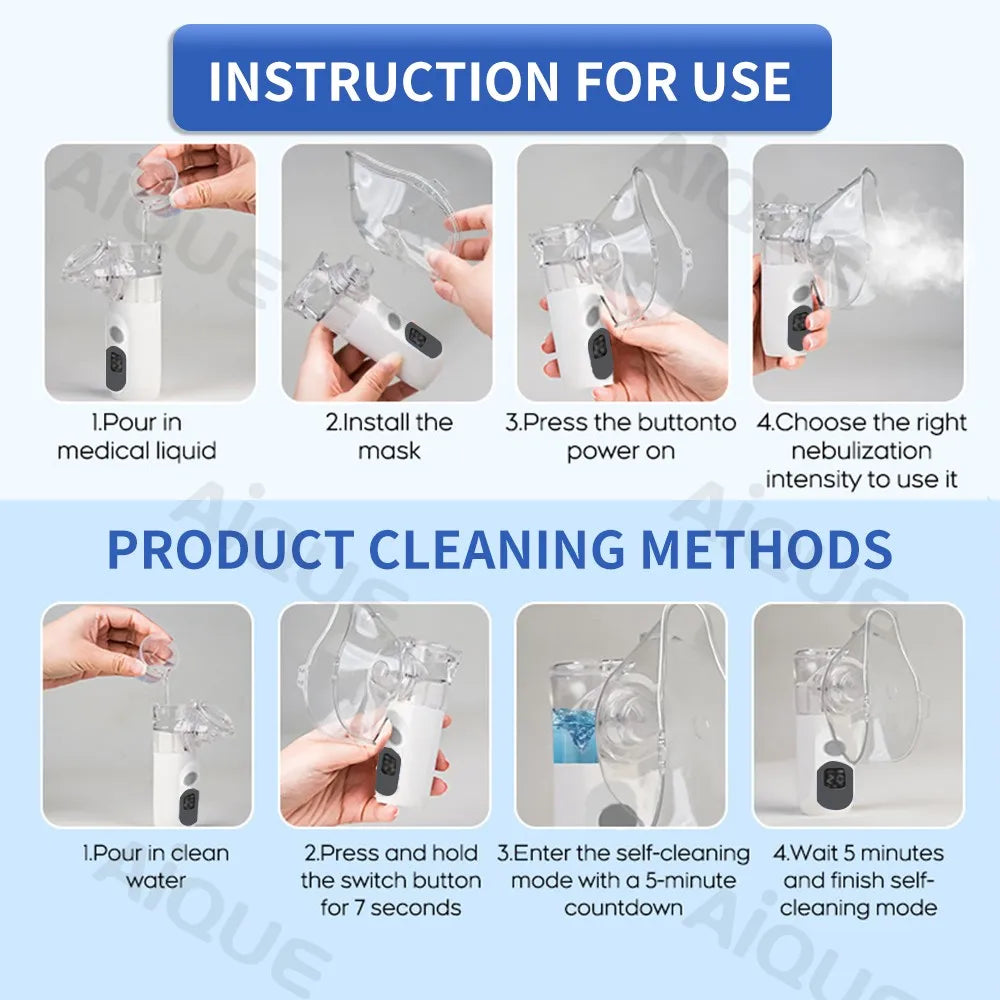 INSTRUCTION FOR USE

1.Pour in medical liquid

2.Install the mask

3.Press the buttonto power on

4.Choose the right nebulization intensity to use it

PRODUCT CLEANING METHODS

1.Pour in clean water

2.Press and hold the switch button for 7 seconds

3.Enter the self-cleaning mode with a 5-minute countdown

4.Wait 5 minutes and finish self-cleaning mode

AiQUE