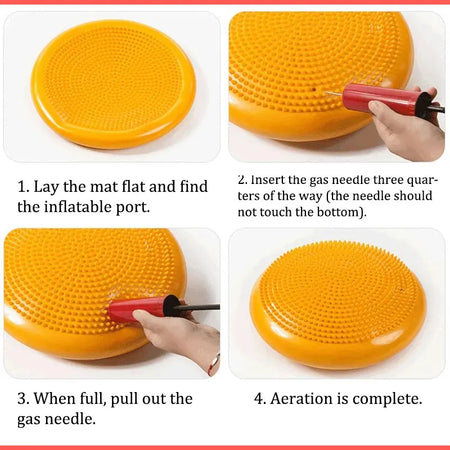 1. Lay the mat flat and find the inflatable port.

2. Insert the gas needle three quarters of the way (the needle should not touch the bottom).

3. When full, pull out the gas needle.

4. Aeration is complete.