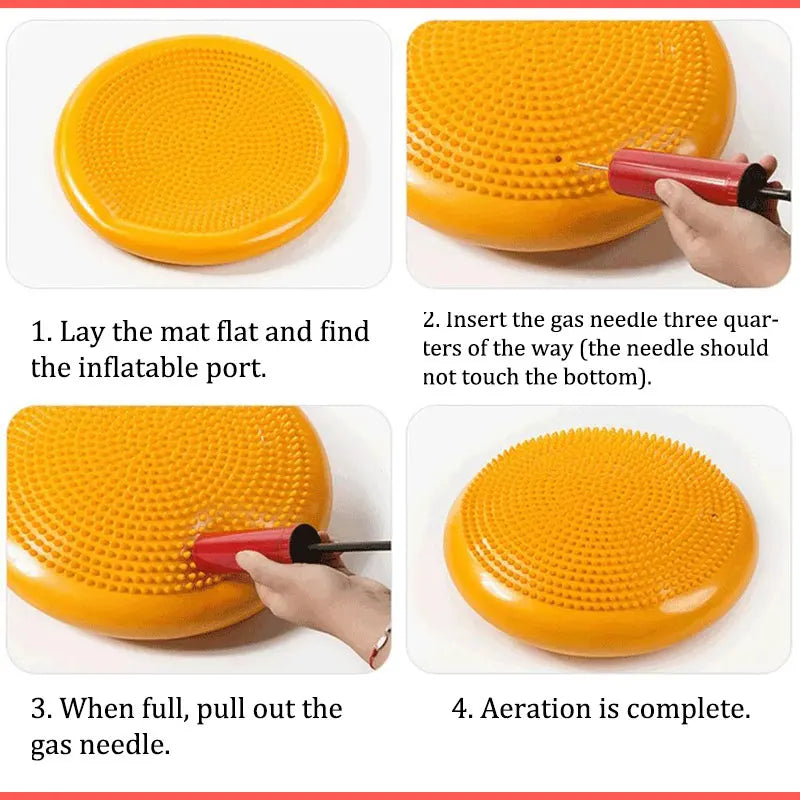 1. Lay the mat flat and find the inflatable port.

2. Insert the gas needle three quarters of the way (the needle should not touch the bottom).

3. When full, pull out the gas needle.

4. Aeration is complete.