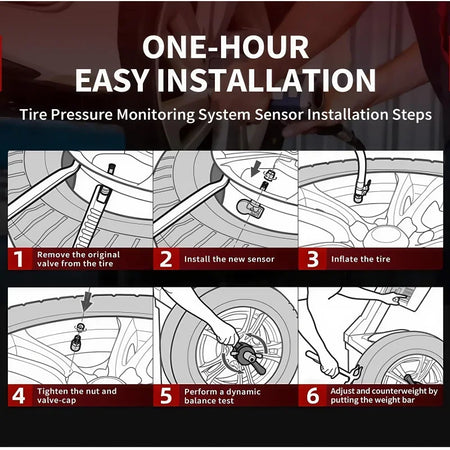 ONE-HOUR
EASY INSTALLATION

Tire Pressure Monitoring System Sensor Installation Steps

1 Remove the original valve from the tire

2 Install the new sensor

3 Inflate the tire

4 Tighten the nut and valve-cap

5 Perform a dynamic balance test

6 Adjust and counterweight by putting the weight bar