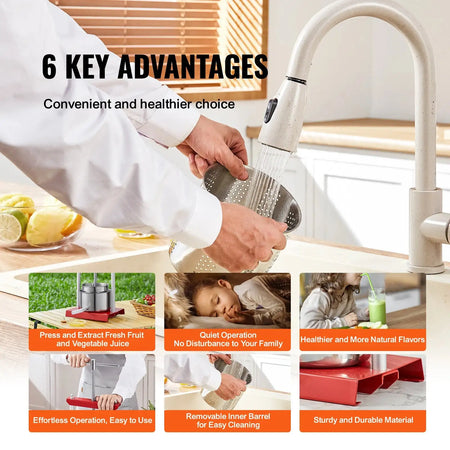 6 KEY ADVANTAGES

Convenient and healthier choice

Press and Extract Fresh Fruit and Vegetable Juice

Quiet Operation No Disturbance to Your Family

Healthier and More Natural Flavors

Effortless Operation, Easy to Use

Removable Inner Barrel for Easy Cleaning

Sturdy and Durable Material