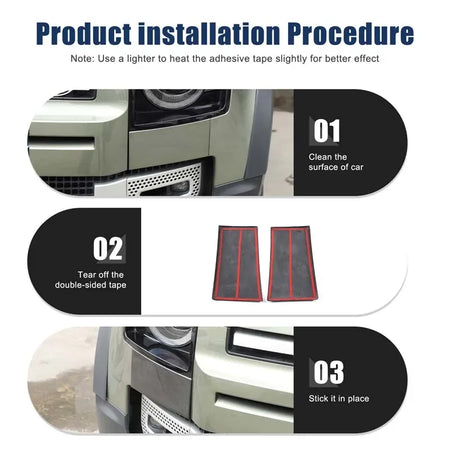 Product installation Procedure

Note: Use a lighter to heat the adhesive tape slightly for better effect

01

Clean the surface of car

02

Tear off the double-sided tape

03

Stick it in place