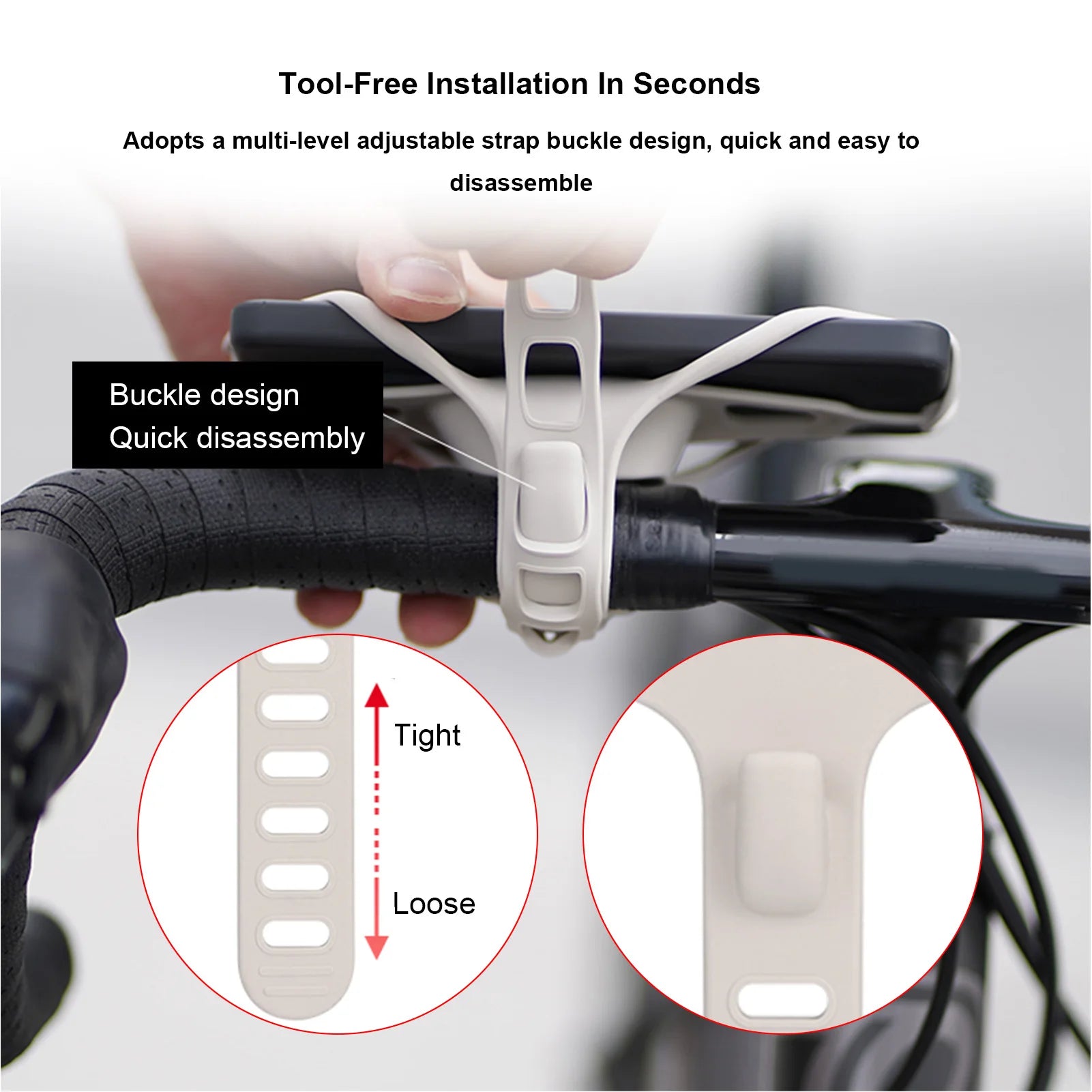 Tool-Free Installation In Seconds

Adopts a multi-level adjustable strap buckle design, quick and easy to disassemble

Buckle design
Quick disassembly

Tight

Loose