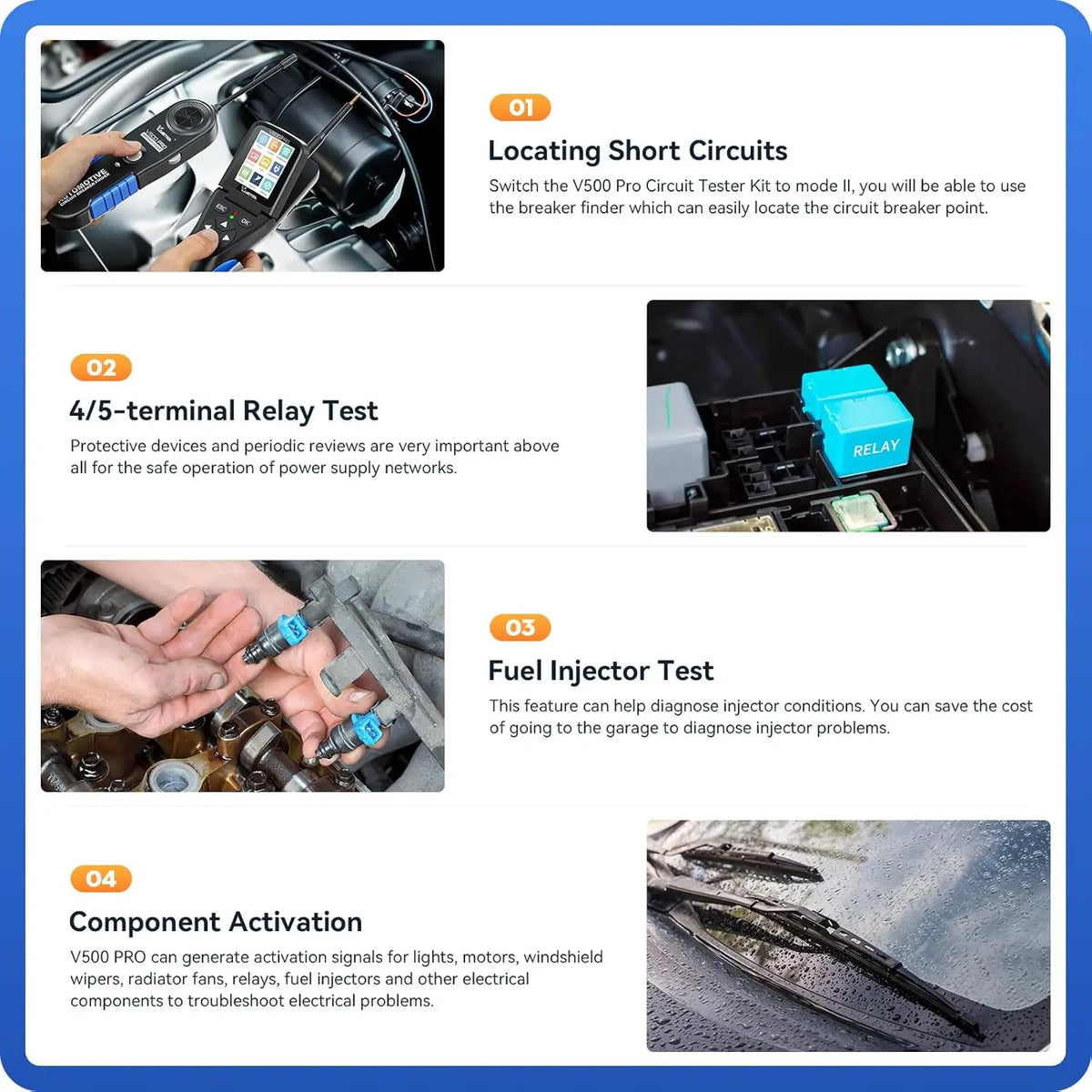 AUTOMOTIVE

ESC

OK

01

Locating Short Circuits

Switch the V500 Pro Circuit Tester Kit to mode II, you will be able to use the breaker finder which can easily locate the circuit breaker point.

02

4/5-terminal Relay Test

Protective devices and periodic reviews are very important above all for the safe operation of power supply networks.

RELAY

03

Fuel Injector Test

This feature can help diagnose injector conditions. You can save the cost of going to the garage to diagnose injector problems.

04

Component Activation

V500 PRO can generate activation signals for lights, motors, windshield wipers, radiator fans, relays, fuel injectors and other electrical components to troubleshoot electrical problems.