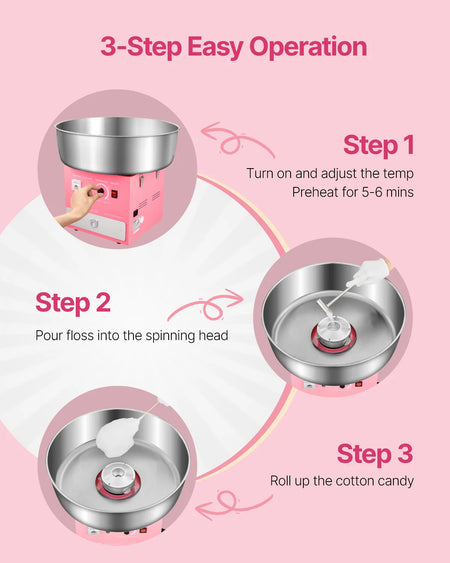 3-Step Easy Operation

Step 1

Turn on and adjust the temp
Preheat for 5-6 mins

Step 2

Pour floss into the spinning head

Step 3

Roll up the cotton candy