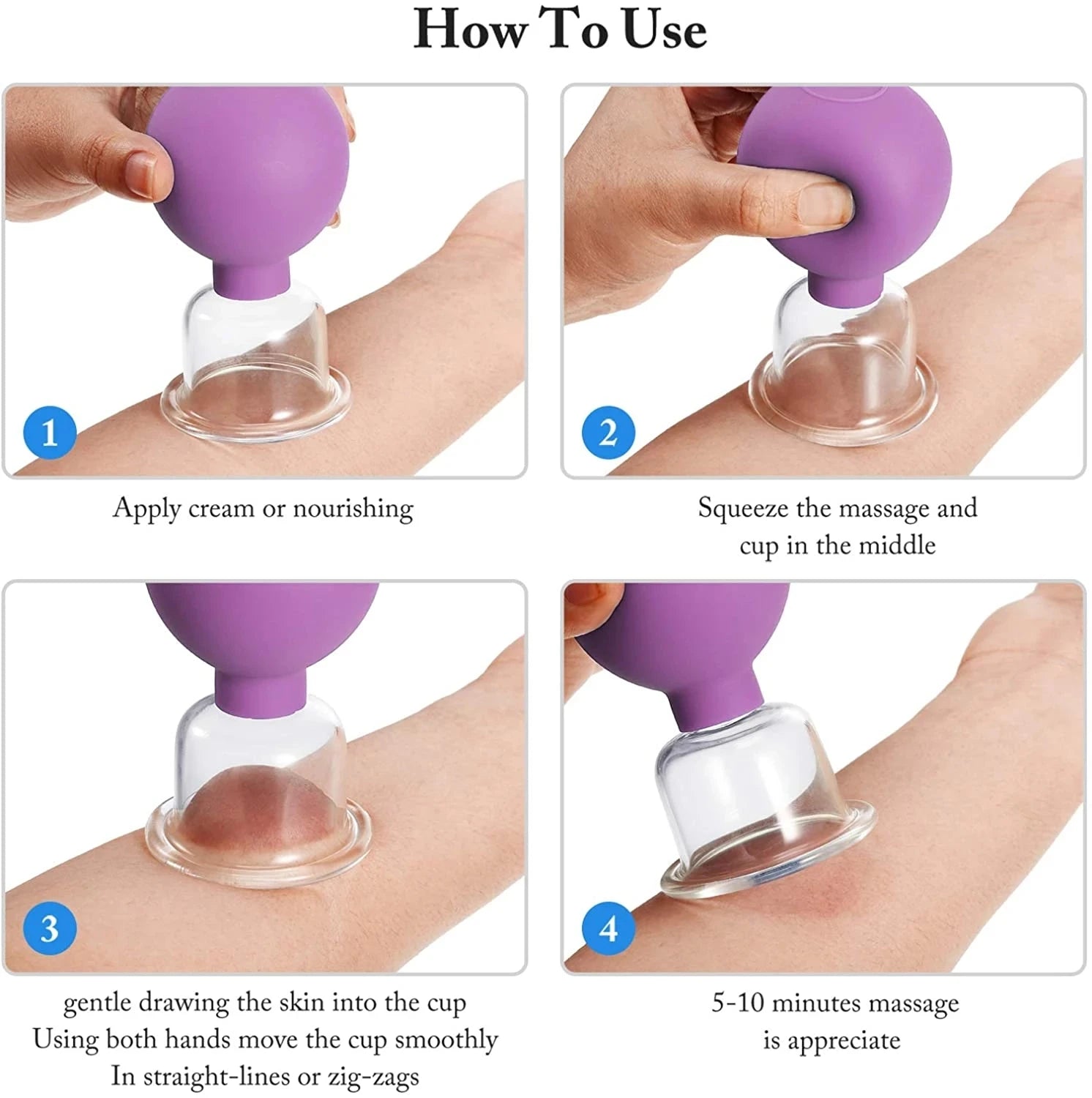 How To Use

1

Apply cream or nourishing

2

Squeeze the massage and cup in the middle

3

gentle drawing the skin into the cup
Using both hands move the cup smoothly
In straight-lines or zig-zags

4

5-10 minutes massage is appreciate