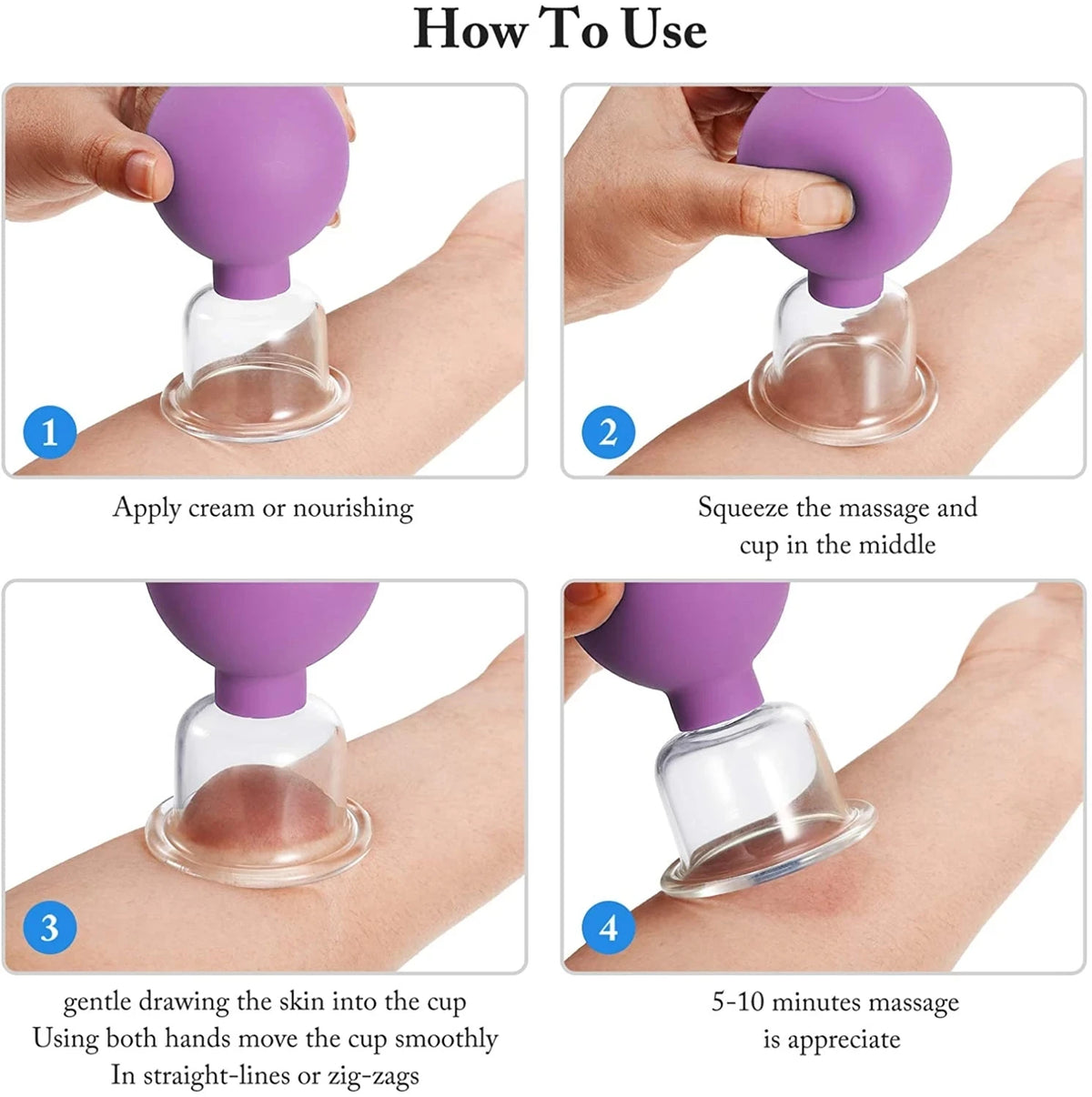 How To Use

1

Apply cream or nourishing

2

Squeeze the massage and cup in the middle

3

gentle drawing the skin into the cup
Using both hands move the cup smoothly
In straight-lines or zig-zags

4

5-10 minutes massage is appreciate