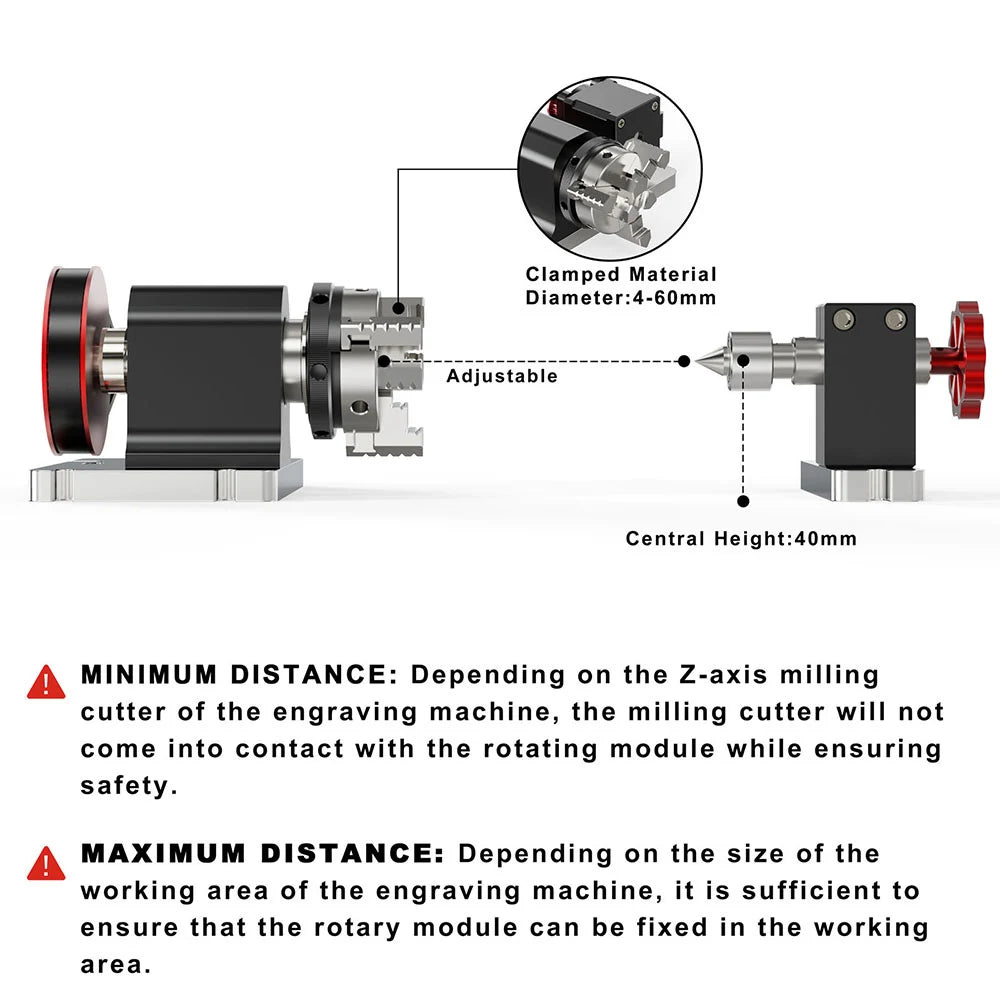 Clamped Material
Diameter:4-60mm

Adjustable

Central Height:40mm

MINIMUM DISTANCE: Depending on the Z-axis milling cutter of the engraving machine, the milling cutter will not come into contact with the rotating module while ensuring safety.

MAXIMUM DISTANCE: Depending on the size of the working area of the engraving machine, it is sufficient to ensure that the rotary module can be fixed in the working area.