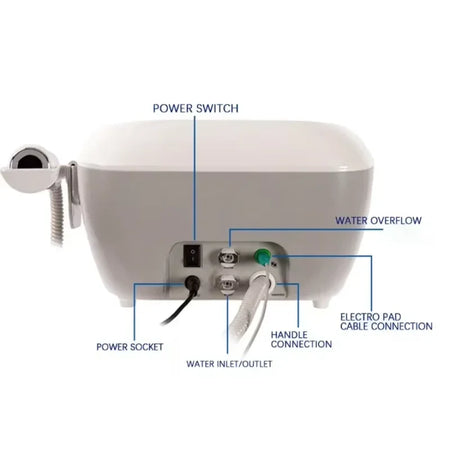 POWER SWITCH

WATER OVERFLOW

ELECTRO PAD CABLE CONNECTION

HANDLE CONNECTION

POWER SOCKET

WATER INLET/OUTLET