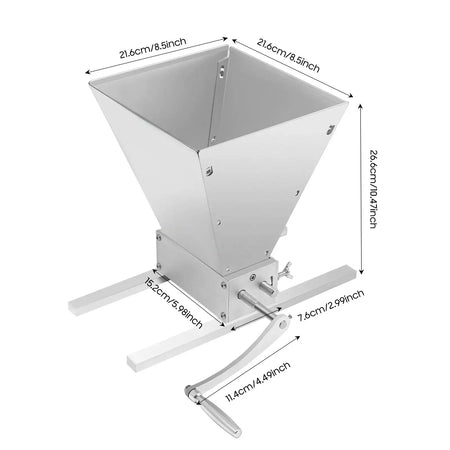 21.6cm/8.5inch

21.6cm/8.5inch

26.6cm/10.47inch

15.2cm/5.98inch

7.6cm/2.99inch

11.4cm/4.49inch