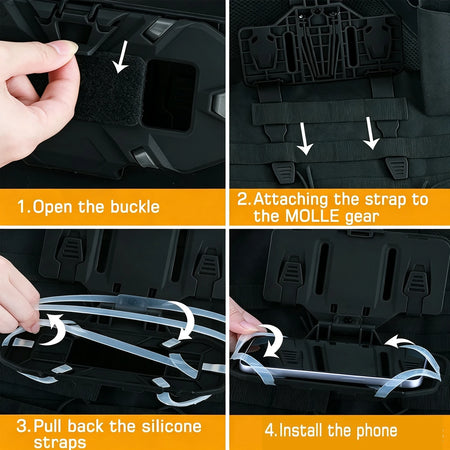 1.Open the buckle

2.Attaching the strap to the MOLLE gear

3.Pull back the silicone straps

4.Install the phone