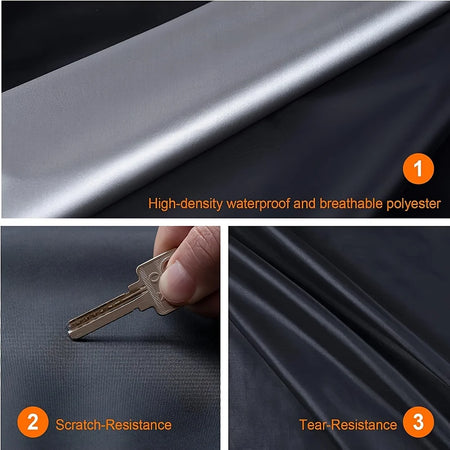 1
High-density waterproof and breathable polyester

2 Scratch-Resistance

Tear-Resistance 3