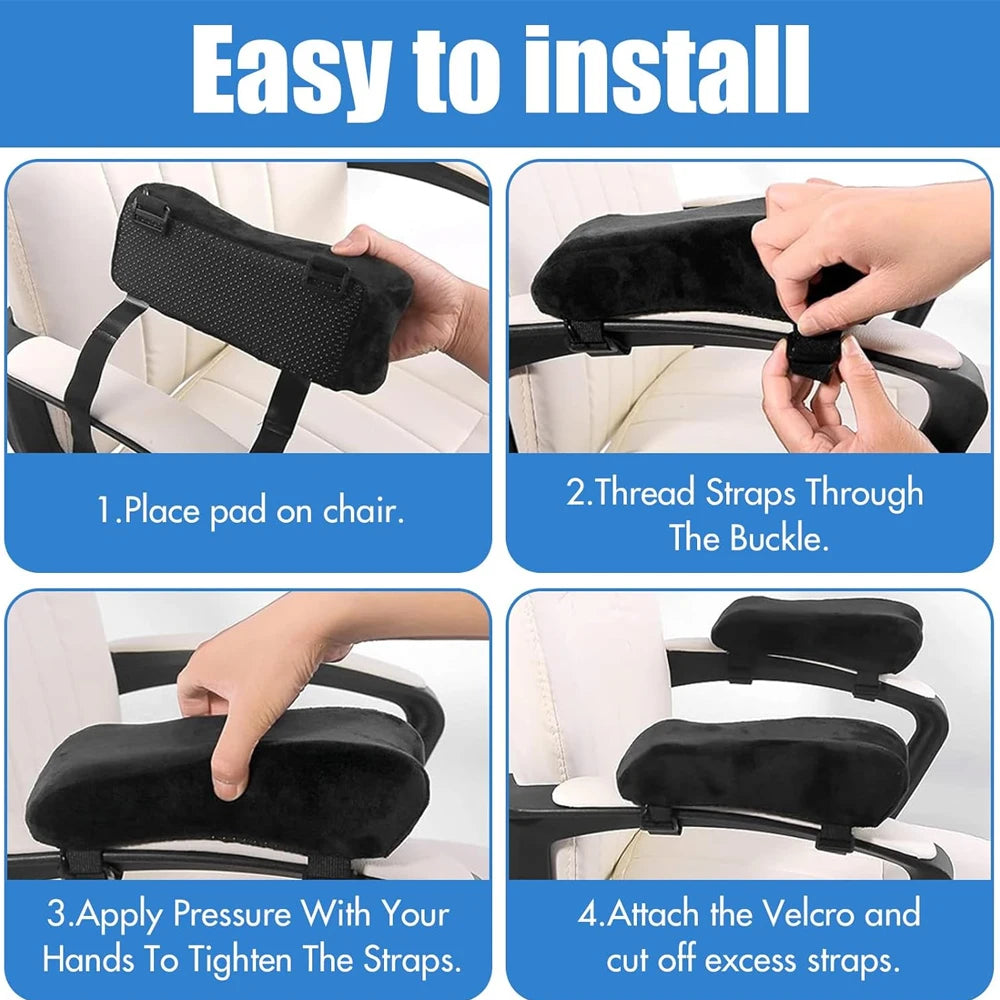 Easy to install

1.Place pad on chair.

2.Thread Straps Through The Buckle.

3.Apply Pressure With Your Hands To Tighten The Straps.

4.Attach the Velcro and cut off excess straps.