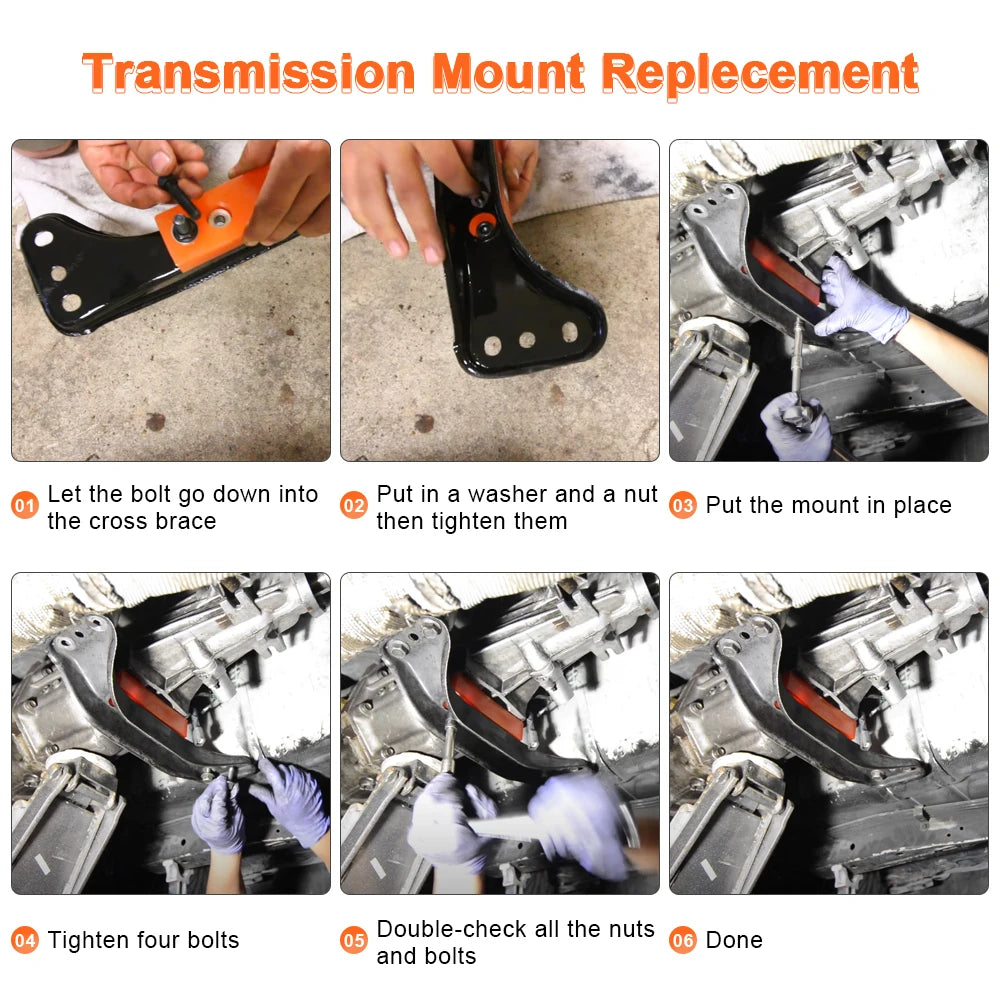 Transmission Mount Replecement

01 Let the bolt go down into the cross brace

02 Put in a washer and a nut then tighten them

03 Put the mount in place

04 Tighten four bolts

05 Double-check all the nuts and bolts

06 Done