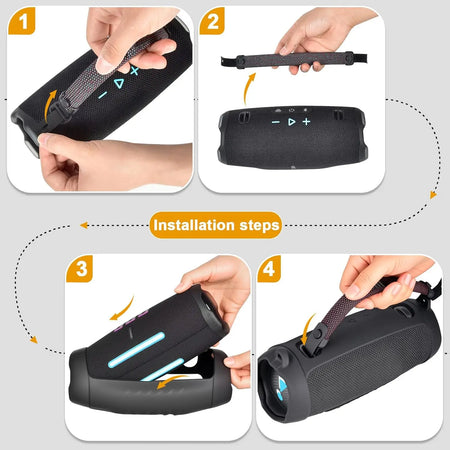 1

2

Installation steps

3

4