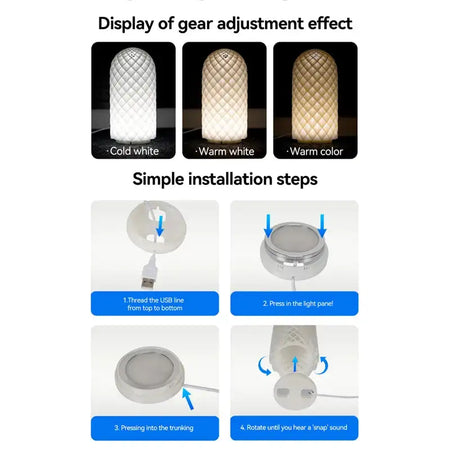 Display of gear adjustment effect

·Cold white

·Warm white

·Warm color

Simple installation steps

1.Thread the USB line from top to bottom

2. Press in the light panel

3. Pressing into the trunking

4. Rotate until you hear a 'snap' sound