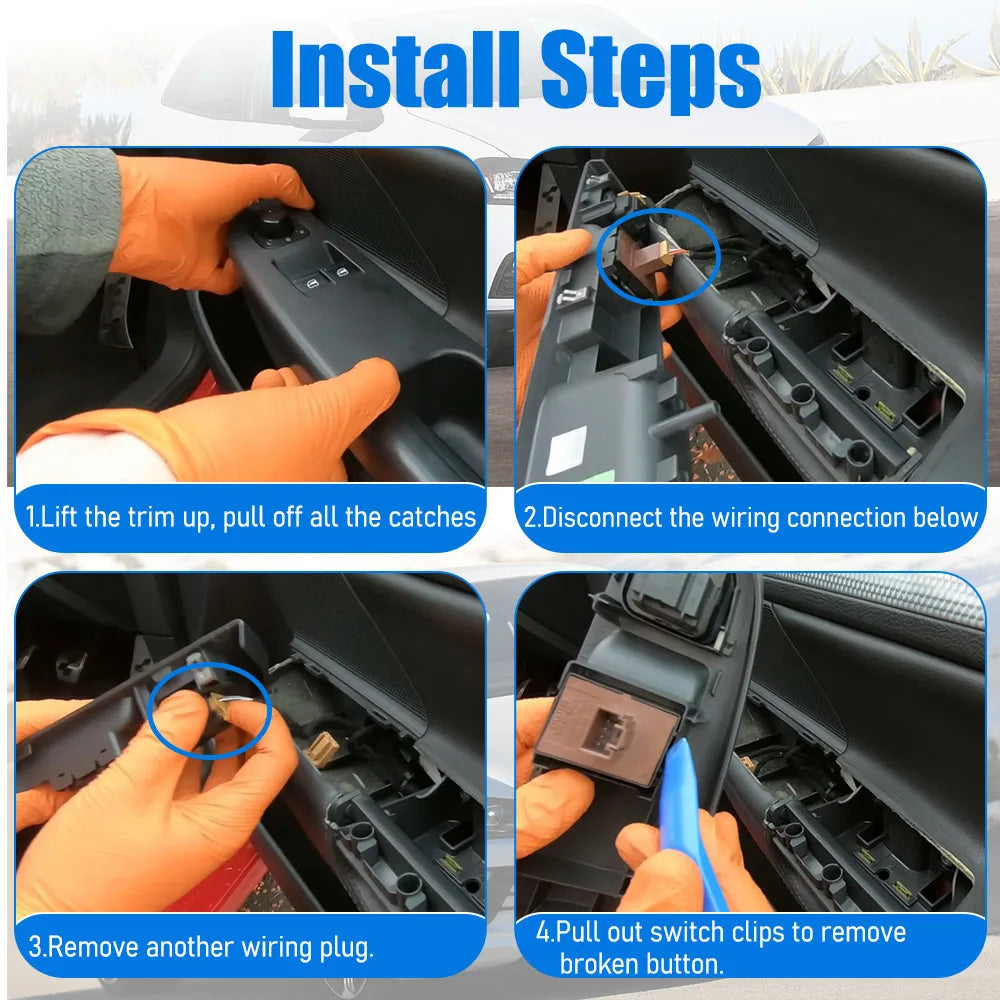 Install Steps

1.Lift the trim up, pull off all the catches

2.Disconnect the wiring connection below

3.Remove another wiring plug.

4.Pull out switch clips to remove broken button.