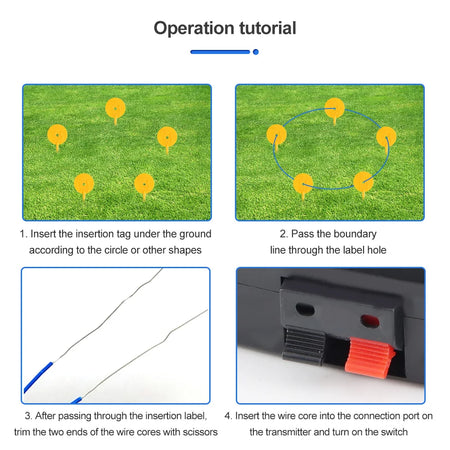 Operation tutorial

1. Insert the insertion tag under the ground according to the circle or other shapes

2. Pass the boundary line through the label hole

3. After passing through the insertion label, trim the two ends of the wire cores with scissors

4. Insert the wire core into the connection port on the transmitter and turn on the switch