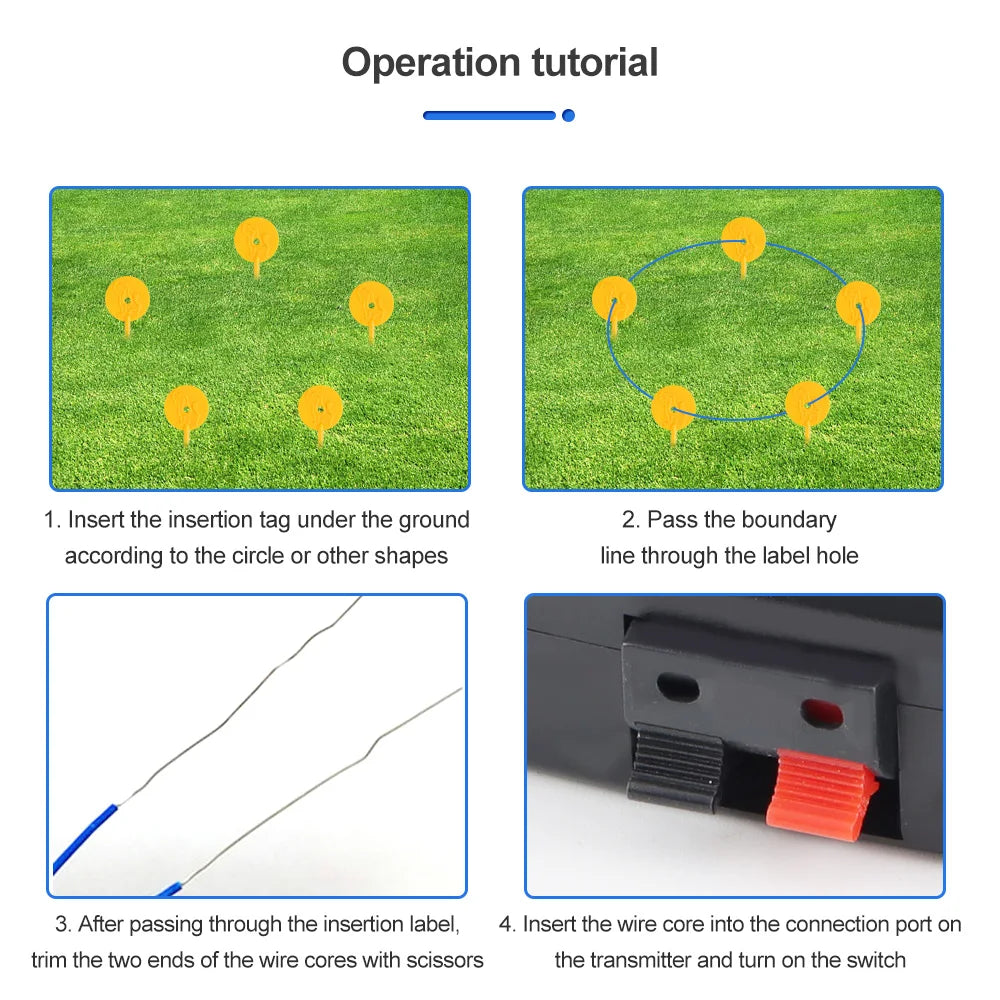 Operation tutorial

1. Insert the insertion tag under the ground according to the circle or other shapes

2. Pass the boundary line through the label hole

3. After passing through the insertion label, trim the two ends of the wire cores with scissors

4. Insert the wire core into the connection port on the transmitter and turn on the switch