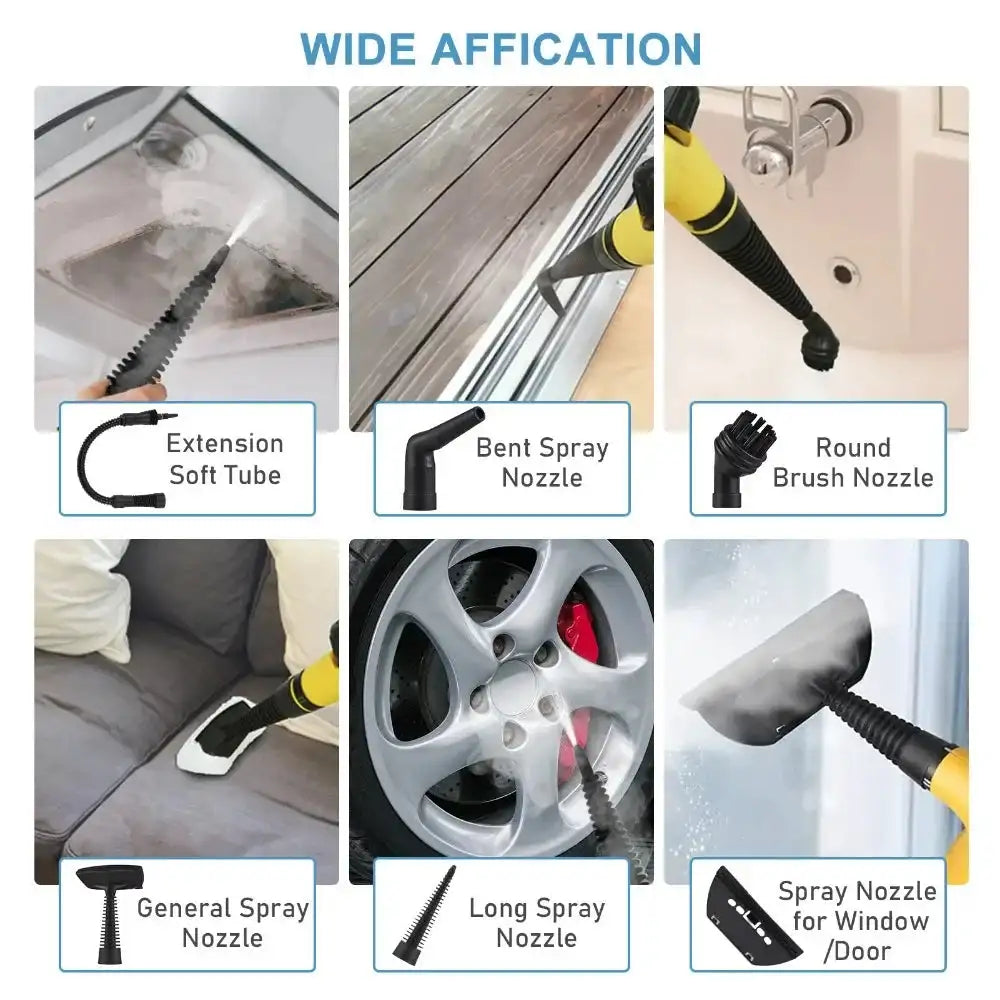 WIDE AFFICATION

Extension Soft Tube

Bent Spray Nozzle

Round Brush Nozzle

General Spray Nozzle

Long Spray Nozzle

Spray Nozzle for Window /Door