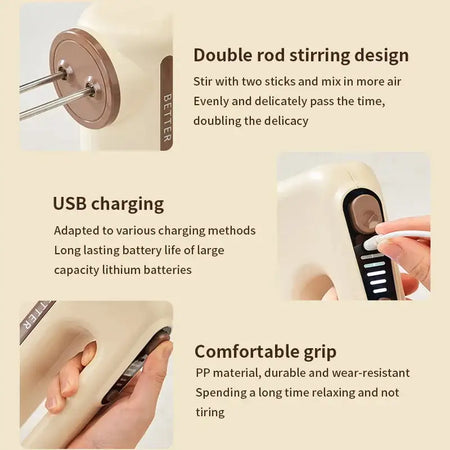 BETTER

Double rod stirring design

Stir with two sticks and mix in more air
Evenly and delicately pass the time, doubling the delicacy

USB charging

Adapted to various charging methods
Long lasting battery life of large capacity lithium batteries

TTER

Comfortable grip

PP material, durable and wear-resistant
Spending a long time relaxing and not tiring