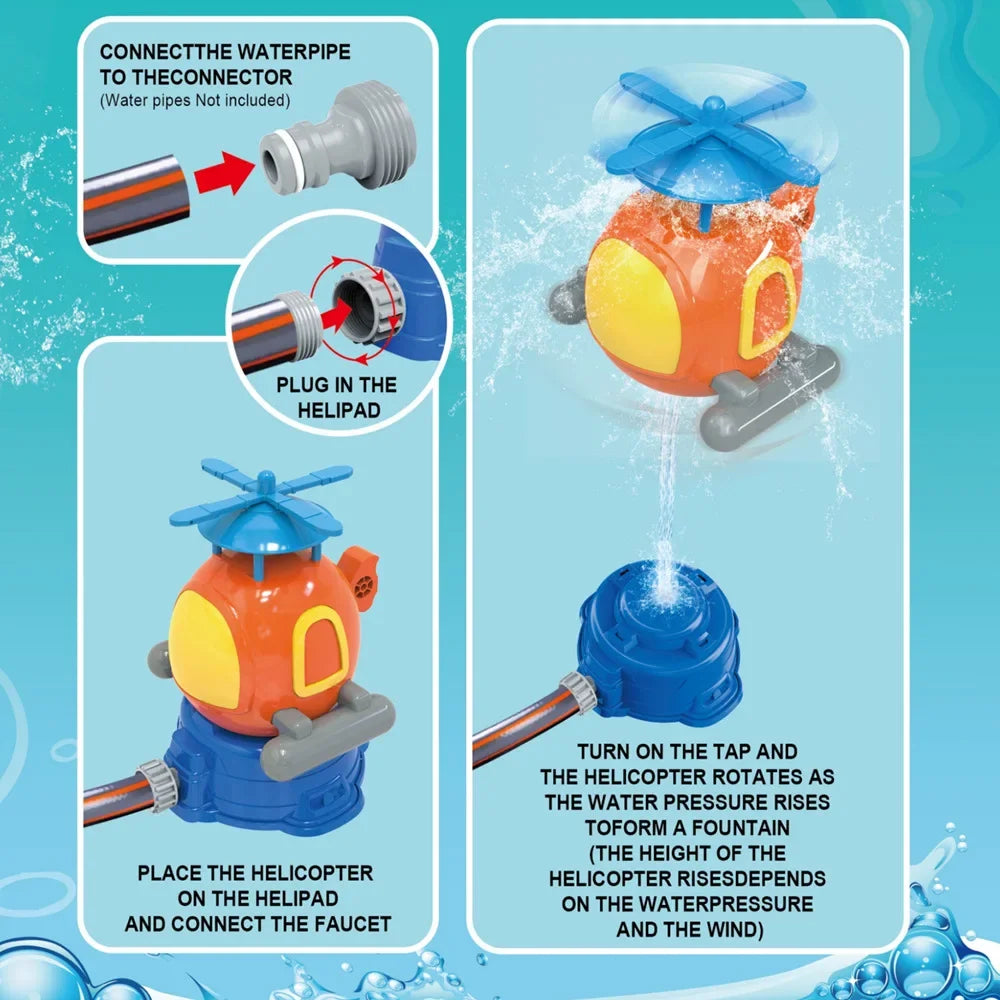 CONNECTTHE WATERPIPE TO THECONNECTOR
(Water pipes Not included)

PLUG IN THE HELIPAD

PLACE THE HELICOPTER ON THE HELIPAD AND CONNECT THE FAUCET

TURN ON THE TAP AND THE HELICOPTER ROTATES AS THE WATER PRESSURE RISES TOFORM A FOUNTAIN (THE HEIGHT OF THE HELICOPTER RISESDEPENDS ON THE WATERPRESSURE AND THE WIND)