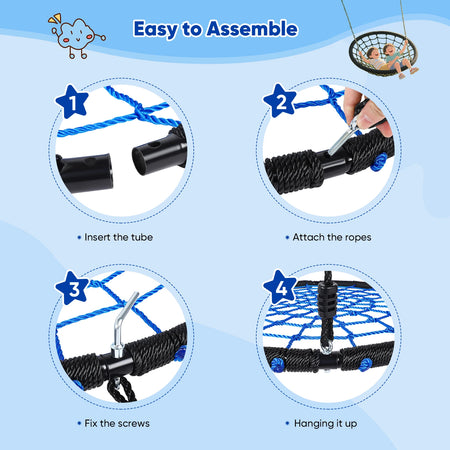 Easy to Assemble

1

• Insert the tube

2

• Attach the ropes

3

• Fix the screws

4

• Hanging it up