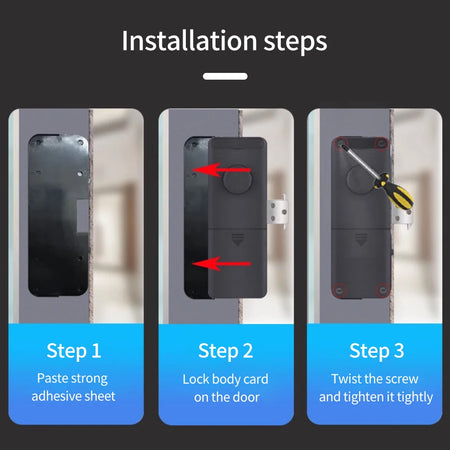 Installation steps

Step 1
Paste strong adhesive sheet

Step 2
Lock body card on the door

Step 3
Twist the screw and tighten it tightly