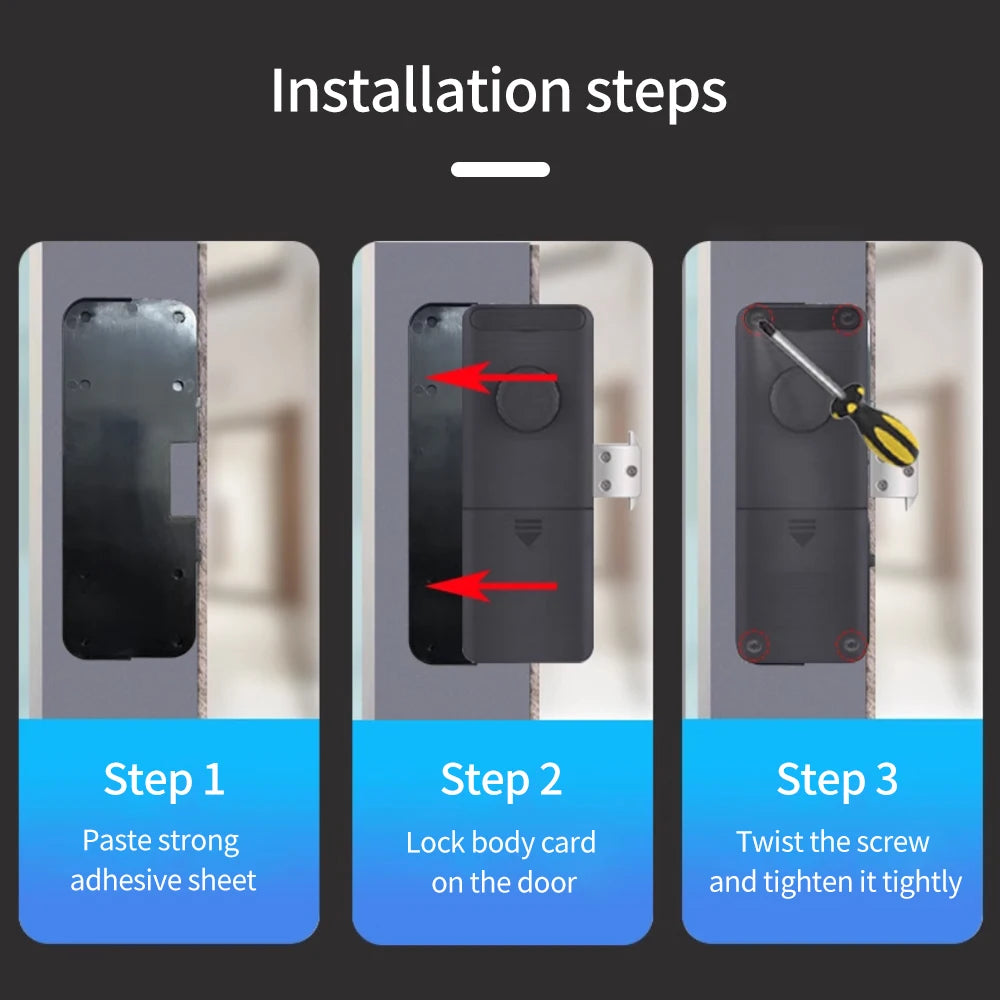 Installation steps

Step 1
Paste strong adhesive sheet

Step 2
Lock body card on the door

Step 3
Twist the screw and tighten it tightly