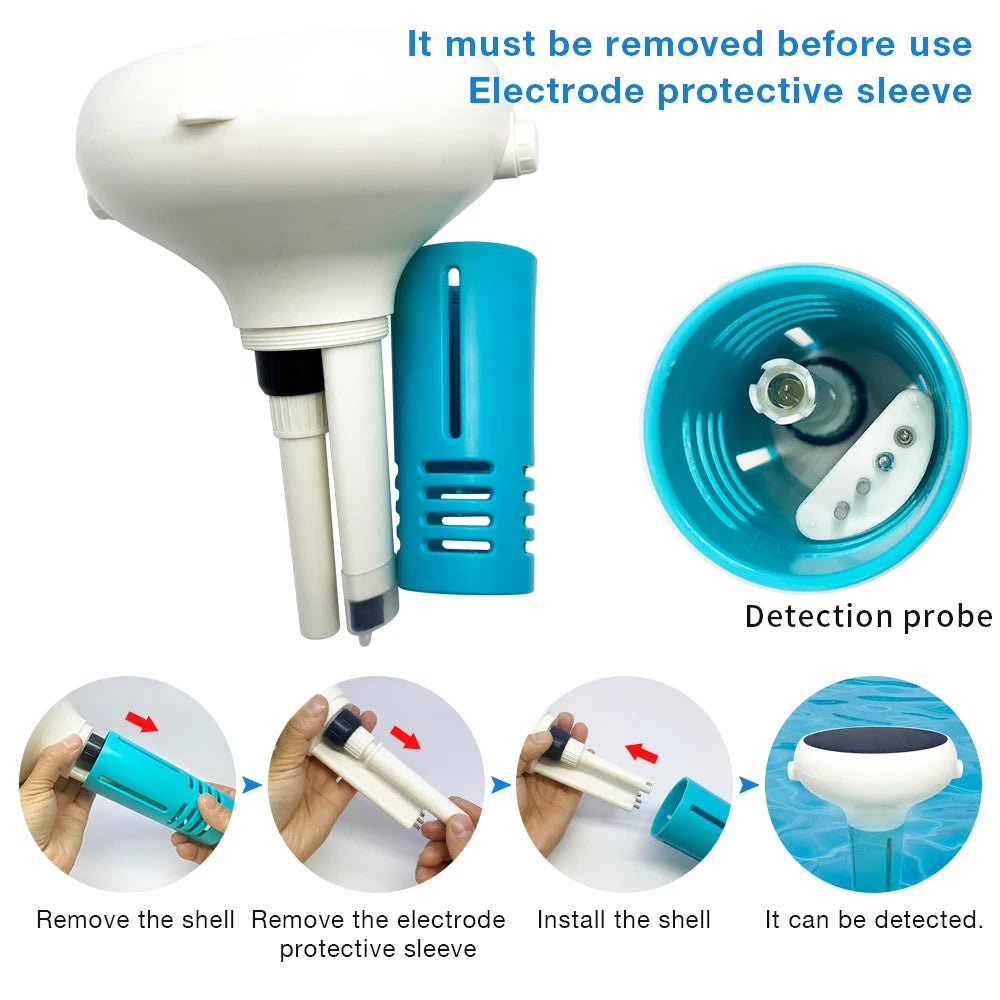 It must be removed before use
Electrode protective sleeve

Detection probe

Remove the shell

Remove the electrode protective sleeve

Install the shell

It can be detected.