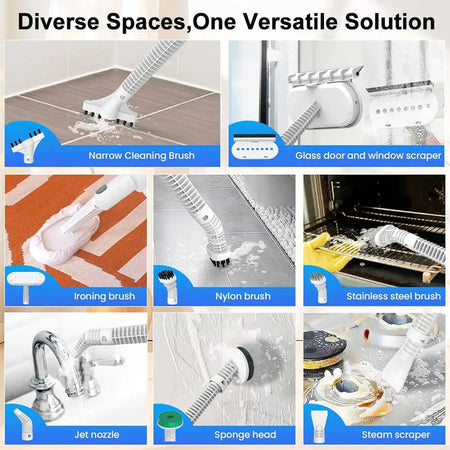 Diverse Spaces,One Versatile Solution

Narrow Cleaning Brush

Glass door and window scraper

Ironing brush

Nylon brush

Stainless steel brush

Jet nozzle

Sponge head

Steam scraper