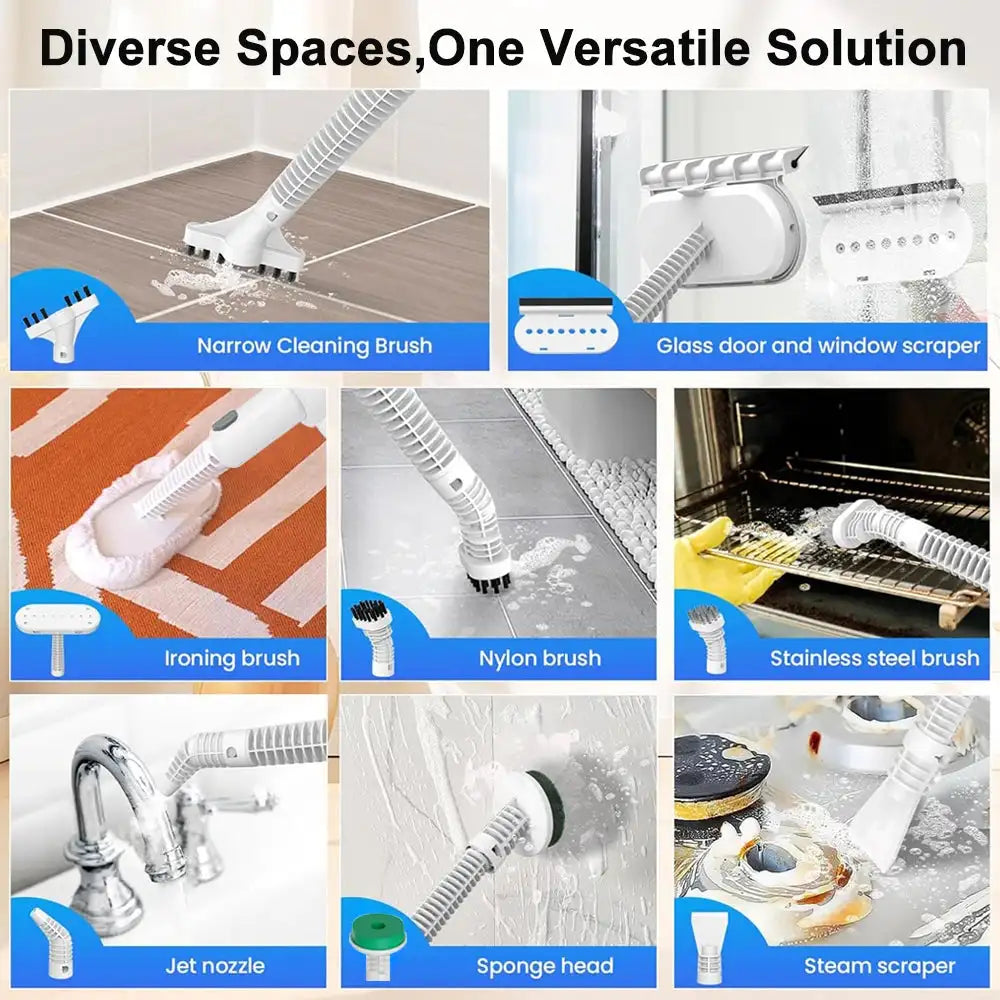 Diverse Spaces,One Versatile Solution

Narrow Cleaning Brush

Glass door and window scraper

Ironing brush

Nylon brush

Stainless steel brush

Jet nozzle

Sponge head

Steam scraper