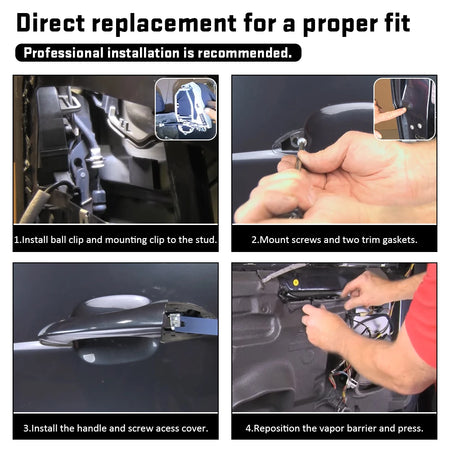 Direct replacement for a proper fit

Professional installation is recommended.

1.Install ball clip and mounting clip to the stud.

2.Mount screws and two trim gaskets.

3.Install the handle and screw acess cover.

4.Reposition the vapor barrier and press.