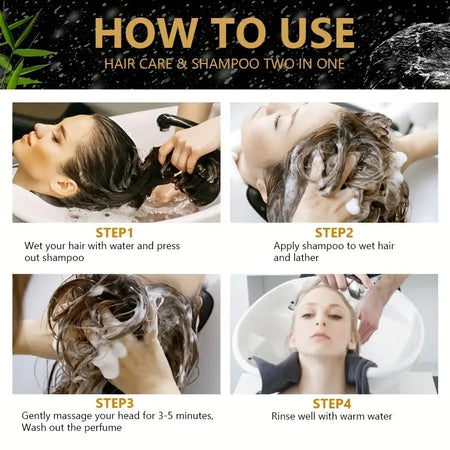 HOW TO USE

HAIR CARE & SHAMPOO TWO IN ONE

STEP1

Wet your hair with water and press out shampoo

STEP2

Apply shampoo to wet hair and lather

STEP3

Gently massage your head for 3-5 minutes, Wash out the perfume

STEP4

Rinse well with warm water