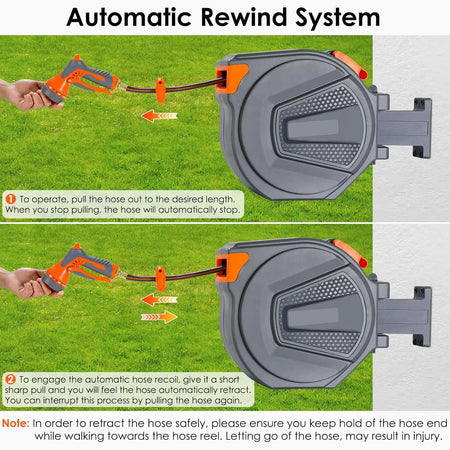 Automatic Rewind System

1 To operate, pull the hose out to the desired length. When you stop pulling, the hose will automatically stop.

2 To engage the automatic hose recoil, give it a short sharp pull and you will feel the hose automatically retract. You can interrupt this process by pulling the hose again.

Note: In order to retract the hose safely, please ensure you keep hold of the hose end while walking towards the hose reel. Letting go of the hose, may result in injury.