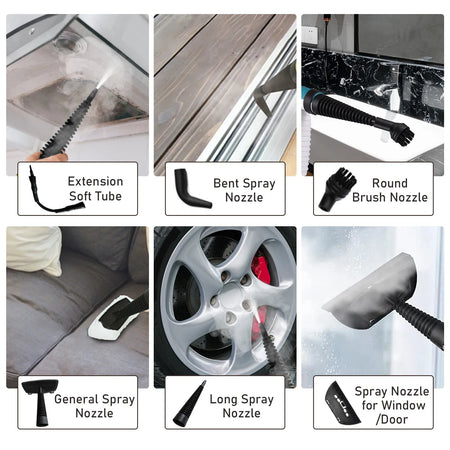 Extension Soft Tube

Bent Spray Nozzle

Round Brush Nozzle

General Spray Nozzle

Long Spray Nozzle

Spray Nozzle for Window /Door