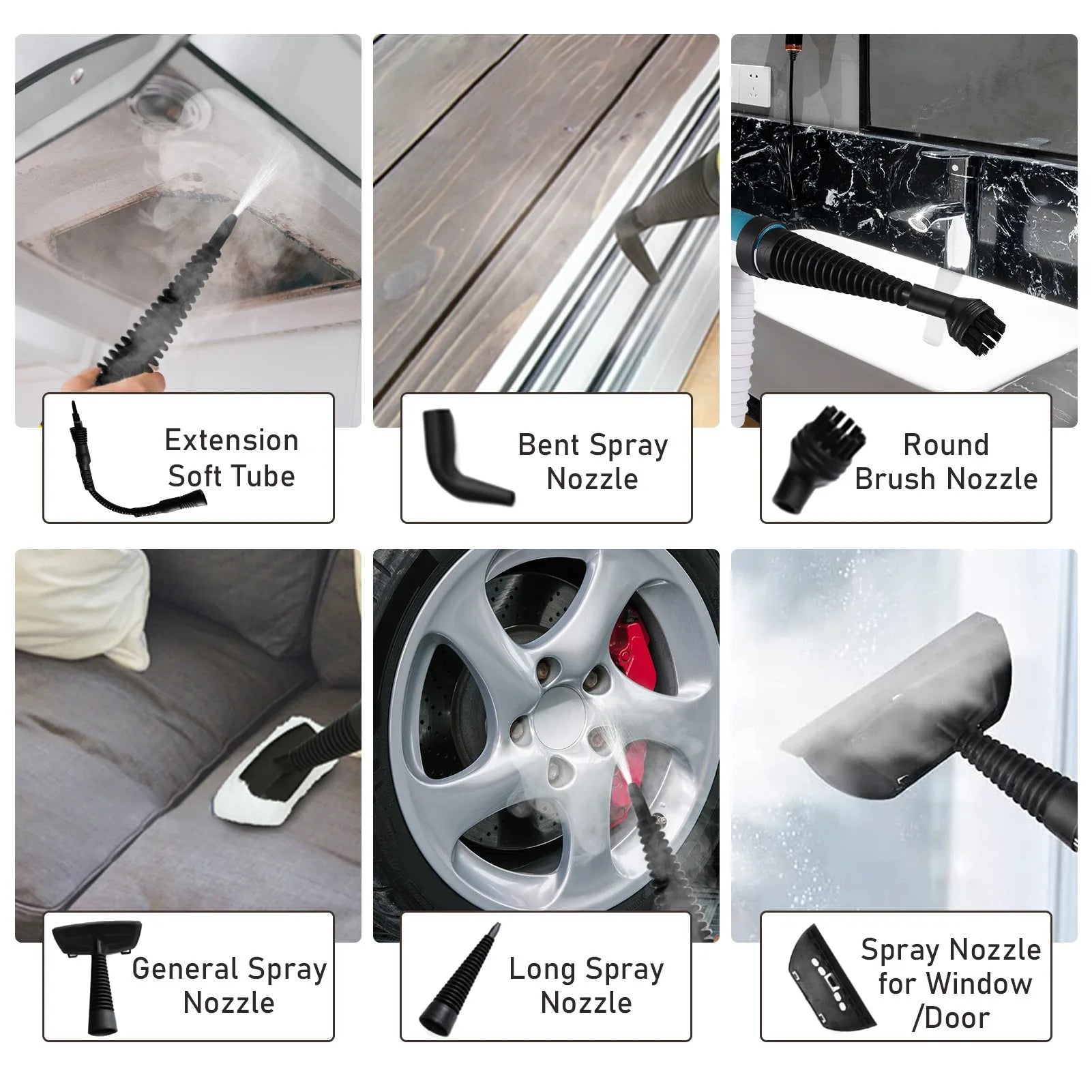 Extension Soft Tube

Bent Spray Nozzle

Round Brush Nozzle

General Spray Nozzle

Long Spray Nozzle

Spray Nozzle for Window /Door