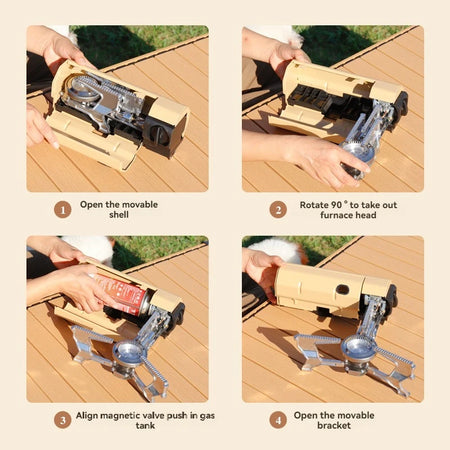 1 Open the movable shell

2 Rotate 90 ° to take out furnace head

3 Align magnetic valve push in gas tank

4 Open the movable bracket