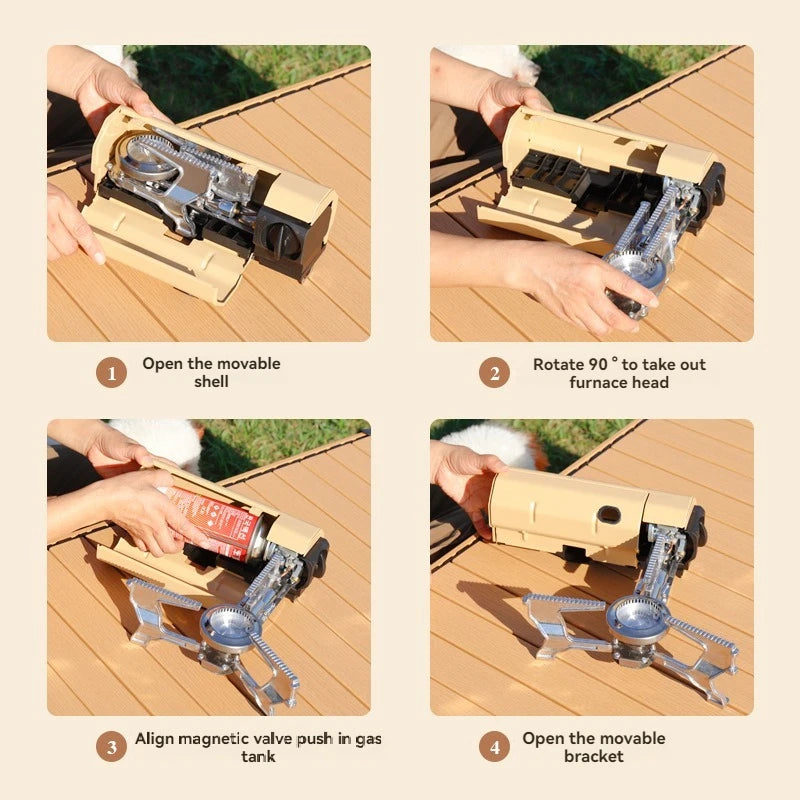 1 Open the movable shell

2 Rotate 90 ° to take out furnace head

3 Align magnetic valve push in gas tank

4 Open the movable bracket