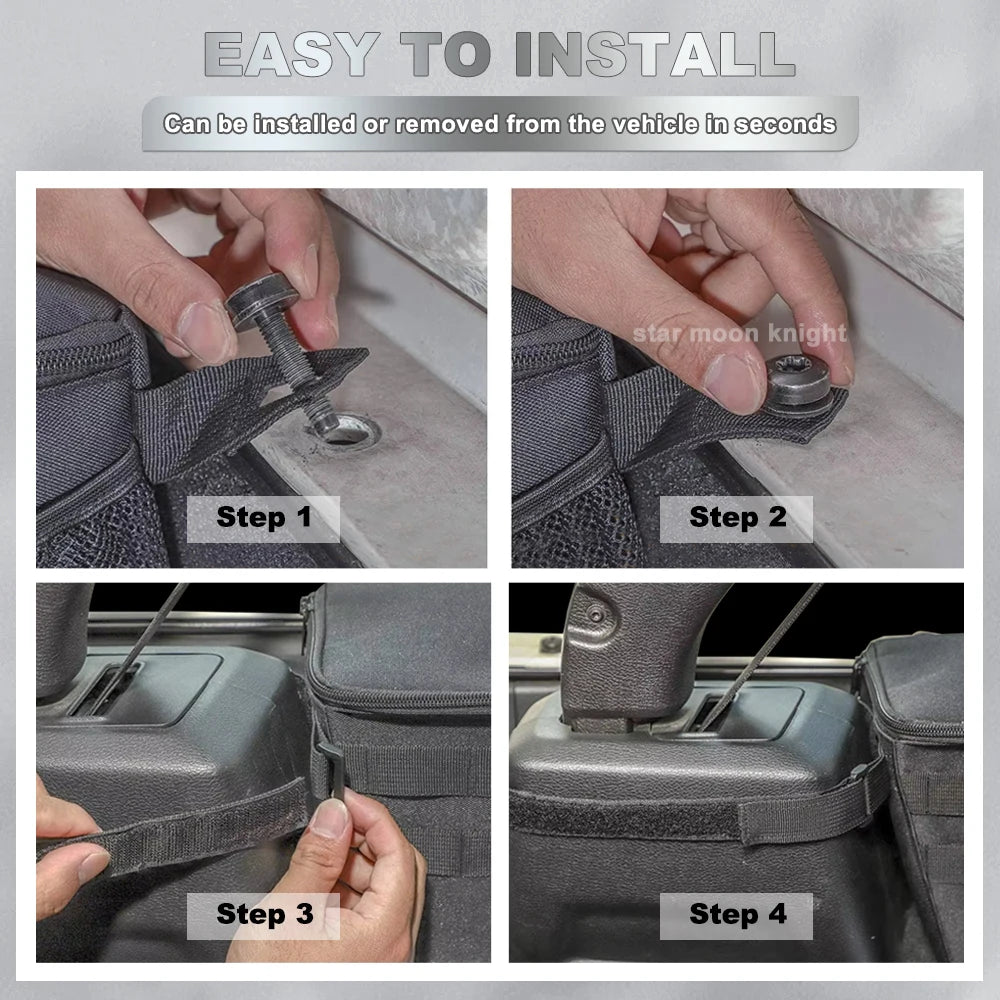 EASY TO INSTALL

Can be installed or removed from the vehicle in seconds

Step 1

star moon knight

Step 2

Step 3

Step 4