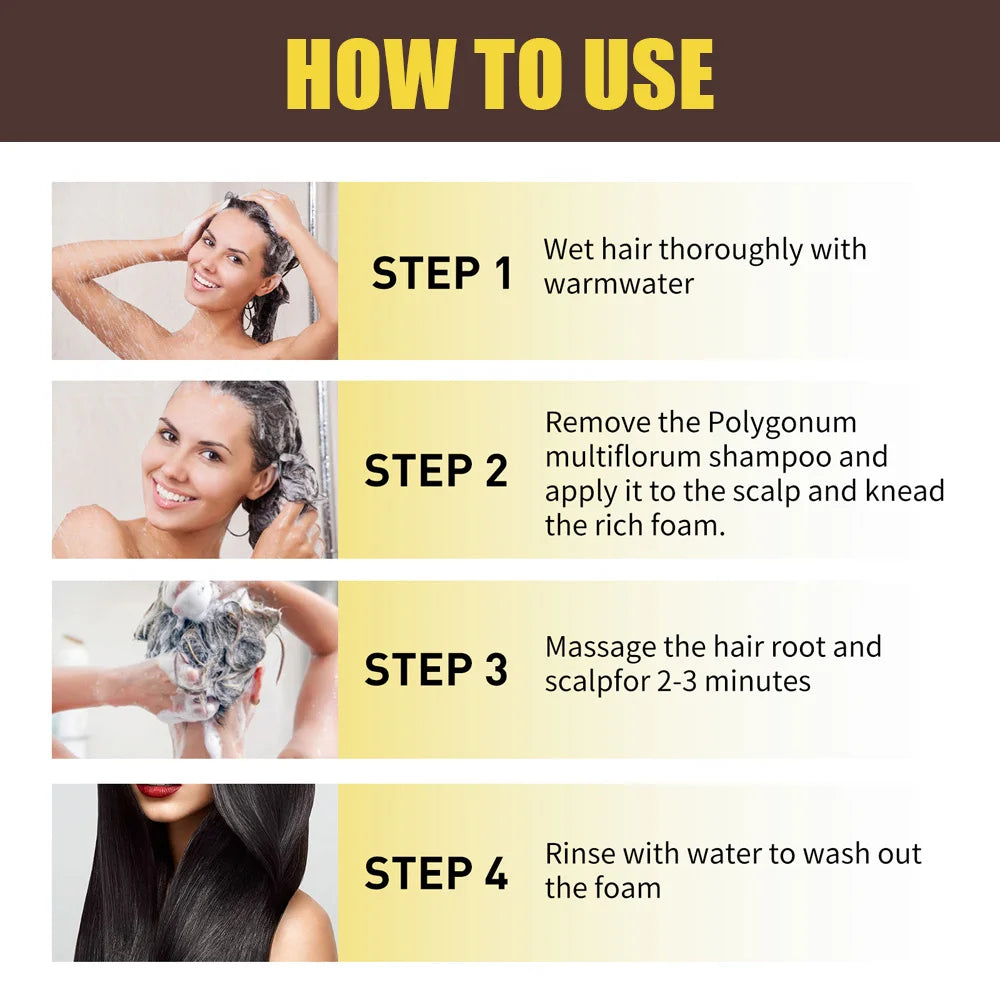 HOW TO USE

STEP 1
Wet hair thoroughly with warmwater

STEP 2
Remove the Polygonum multiflorum shampoo and apply it to the scalp and knead the rich foam.

STEP 3
Massage the hair root and scalpfor 2-3 minutes

STEP 4
Rinse with water to wash out the foam