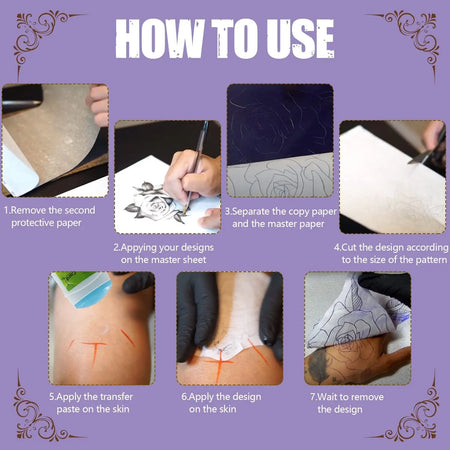 HOW TO USE

1.Remove the second protective paper

2.Appying your designs on the master sheet

3.Separate the copy paper and the master paper

4.Cut the design according to the size of the pattern

5.Apply the transfer paste on the skin

6.Apply the design on the skin

7.Wait to remove the design