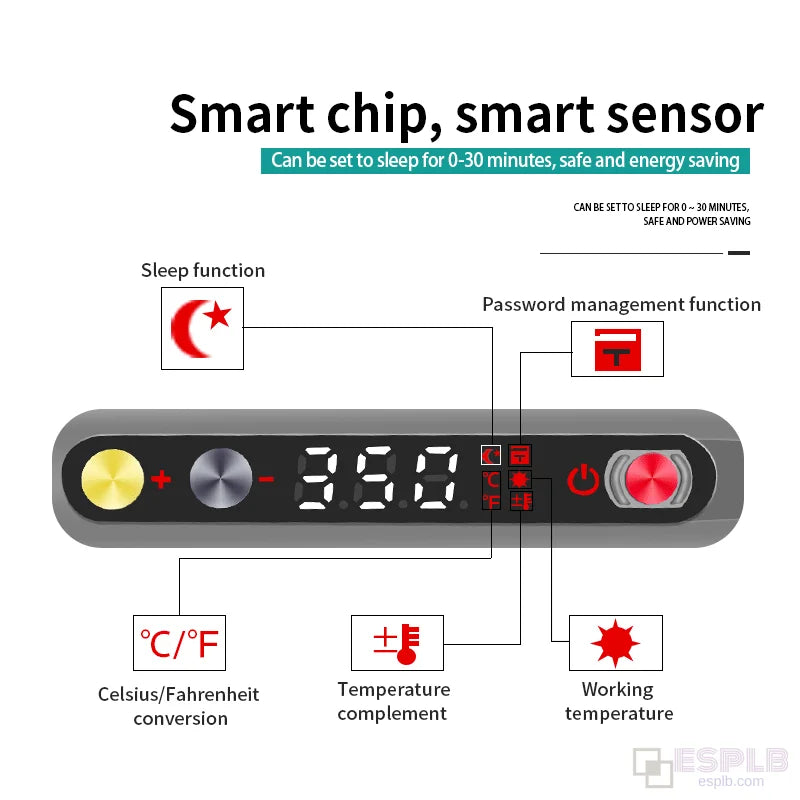 Smart chip, smart sensor

Can be set to sleep for 0-30 minutes, safe and energy saving

CAN BE SET TO SLEEP FOR 0 ~ 30 MINUTES, SAFE AND POWER SAVING

Sleep function

Password management function

+ - 350 ℃ ℉

℃/℉

Celsius/Fahrenheit conversion

Temperature complement

Working temperature

ESPLB
esplb.com