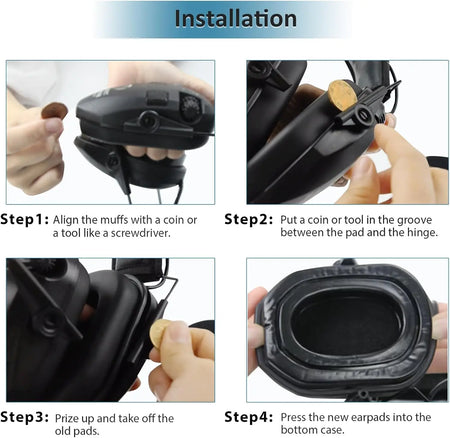 Installation

Step1: Align the muffs with a coin or a tool like a screwdriver.

Step2: Put a coin or tool in the groove between the pad and the hinge.

Step3: Prize up and take off the old pads.

Step4: Press the new earpads into the bottom case.